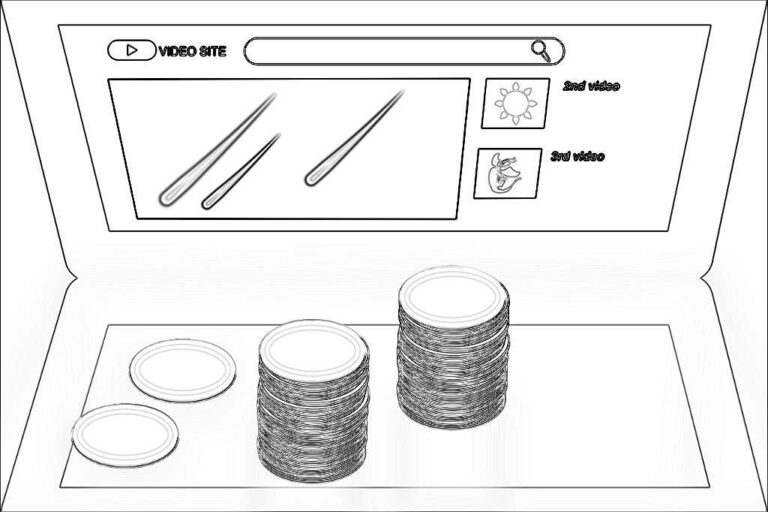 VIDEO SITE

2nd video

3rd video